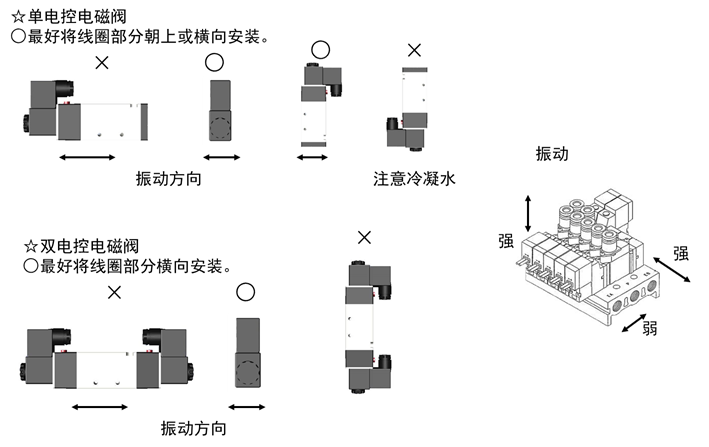 ☆单电控电磁阀
○最好将线圈部分朝上或横向安装。

×　○　○　×

振动方向　注意冷凝水

☆双电控电磁阀
○最好将线圈部分横向安装。

×　○　×

振动方向

振动

强

强

弱